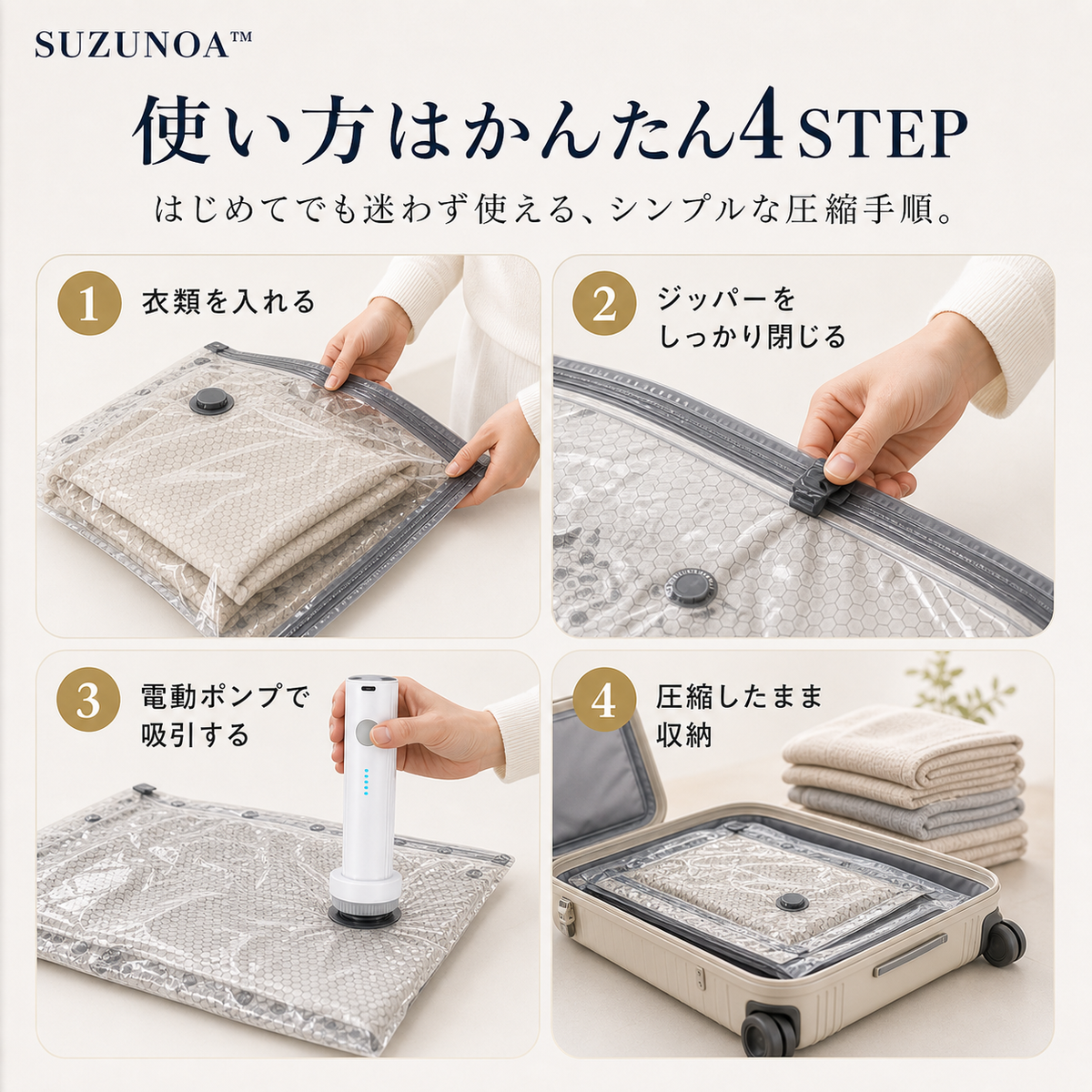 SUZUNOA™

使い方はかんたん4STEP

はじめてでも迷わず使える、シンプルな圧縮手順。

1 衣類を入れる

2 ジッパーをしっかり閉じる

3 電動ポンプで吸引する

4 圧縮したまま収納